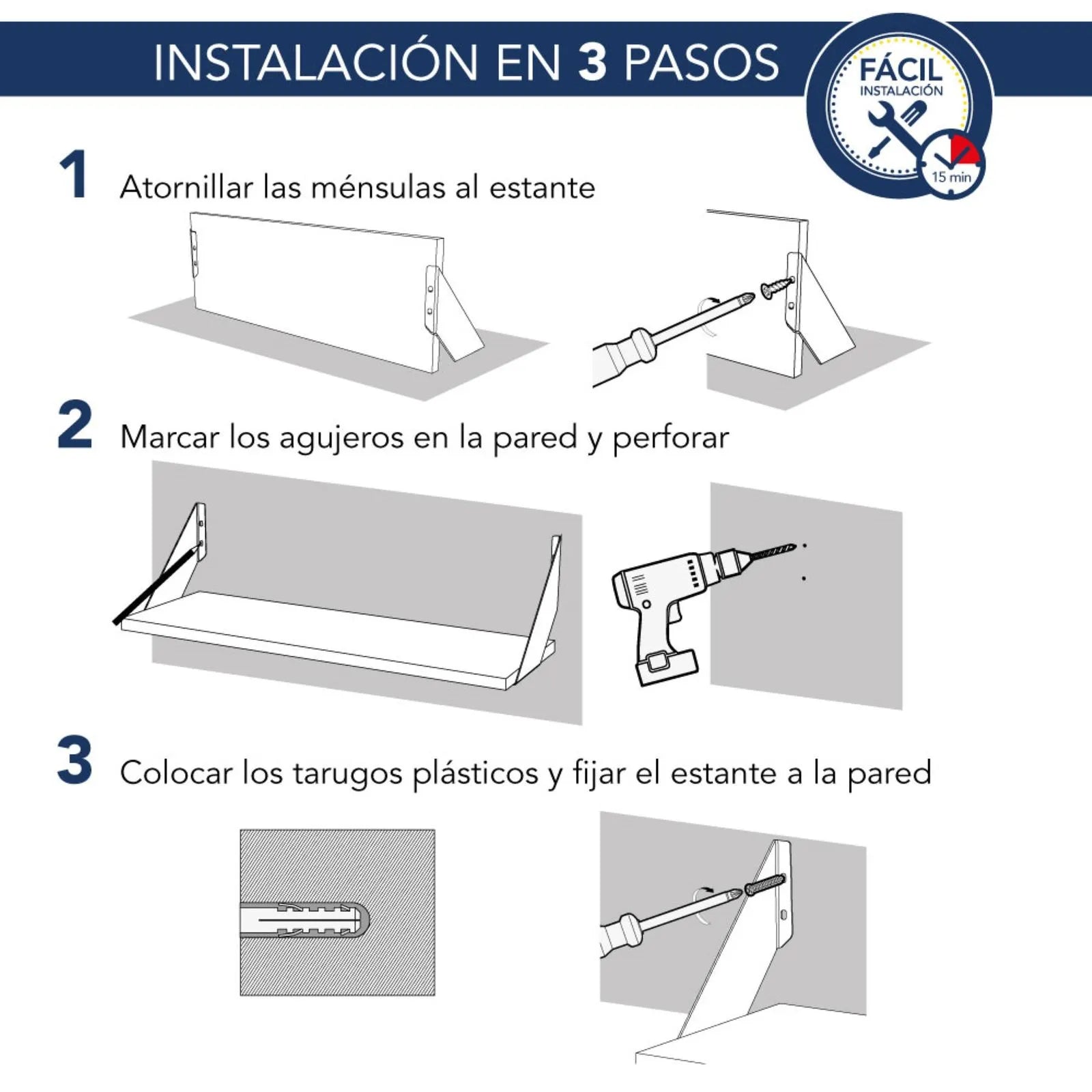 INSTALACIÓN EN 3 PASOS

FÁCIL
INSTALACIÓN
15 min

1 Atornillar las ménsulas al estante

2 Marcar los agujeros en la pared y perforar

3 Colocar los tarugos plásticos y fijar el estante a la pared